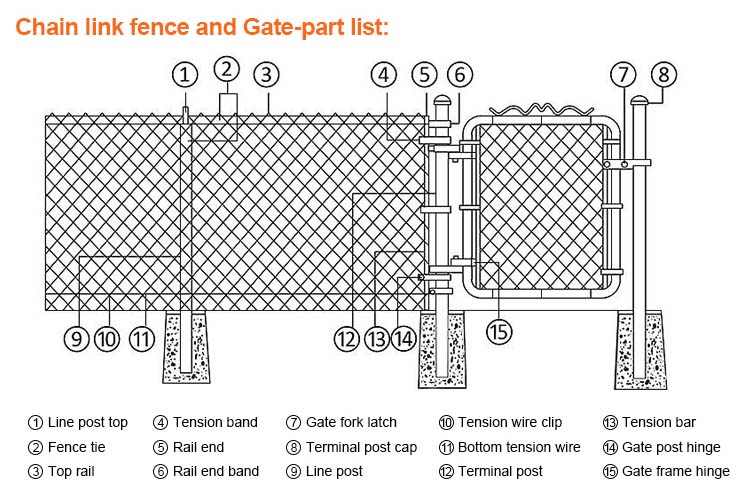 Chain link fence and Gate-part list:

① ② ③ ④ ⑤ ⑥ ⑦ ⑧

⑨ ⑩ ⑪ ⑫ ⑬ ⑭ ⑮

① Line post top
② Fence tie
③ Top rail
④ Tension band
⑤ Rail end
⑥ Rail end band
⑦ Gate fork latch
⑧ Terminal post cap
⑨ Line post
⑩ Tension wire clip
⑪ Bottom tension wire
⑫ Terminal post
⑬ Tension bar
⑭ Gate post hinge
⑮ Gate frame hinge